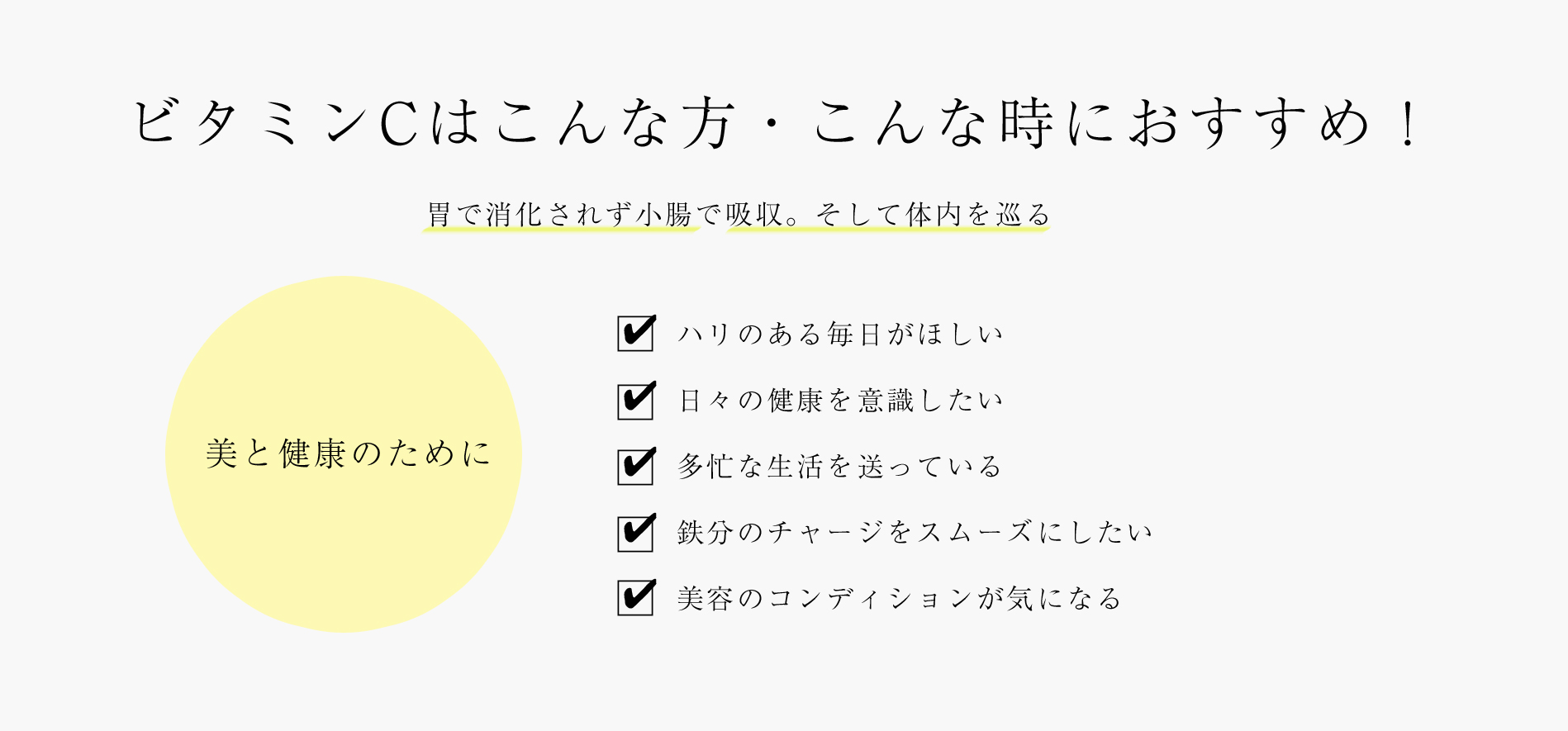 ビタミンCはこんな方・こんな時におすすめ！

胃で消化されず小腸で吸収。そして体内を巡る

美と健康のために

☑ ハリのある毎日がほしい
☑ 日々の健康を意識したい
☑ 多忙な生活を送っている
☑ 鉄分のチャージをスムーズにしたい
☑ 美容のコンディションが気になる